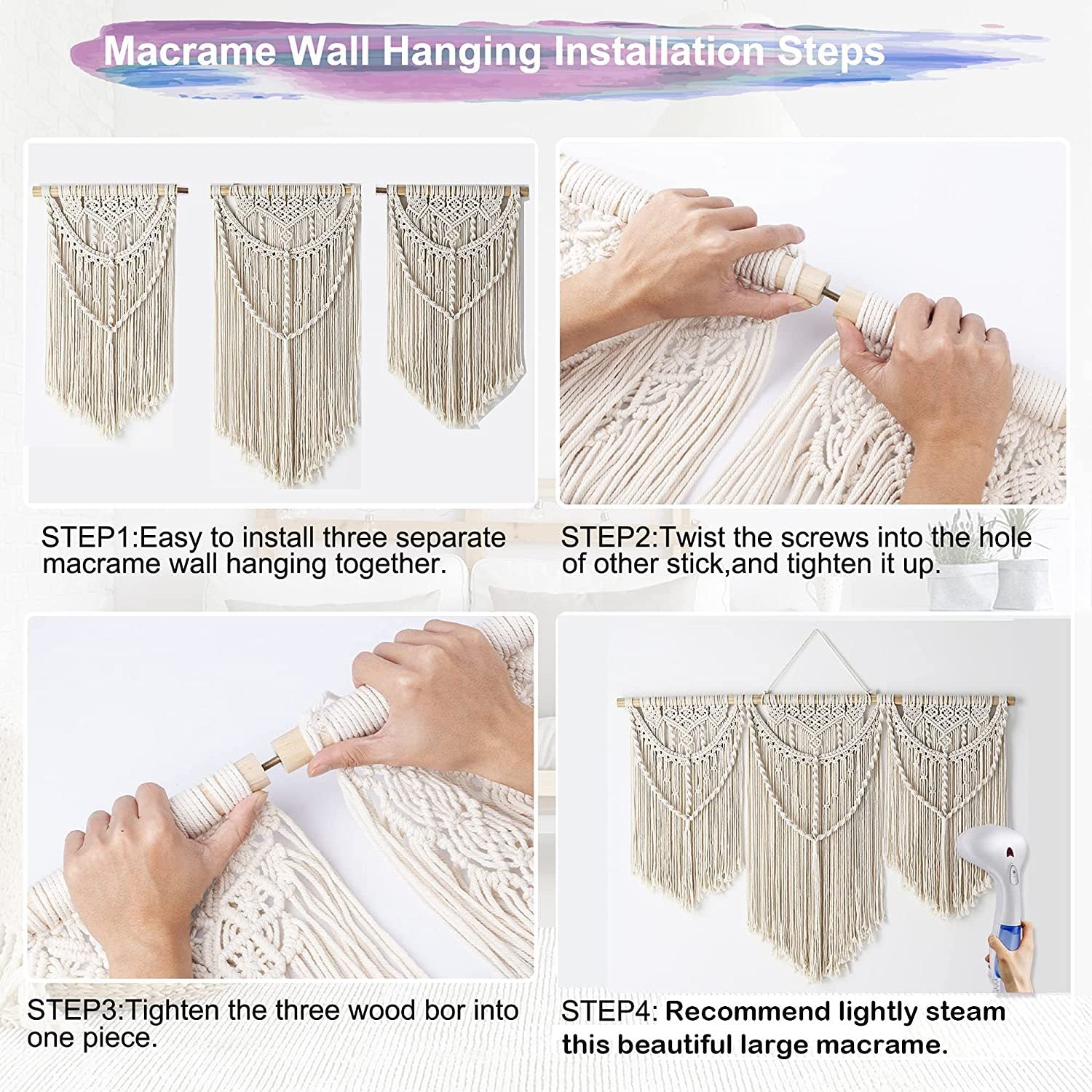 Macrame Wall Hanging Installation Steps

STEP1:Easy to install three separate macrame wall hanging together.

STEP2:Twist the screws into the hole of other stick,and tighten it up.

STEP3:Tighten the three wood bor into one piece.

STEP4: Recommend lightly steam this beautiful large macrame.