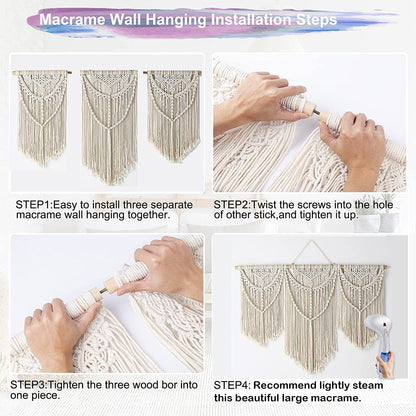 Macrame Wall Hanging Installation Steps

STEP1:Easy to install three separate macrame wall hanging together.

STEP2:Twist the screws into the hole of other stick,and tighten it up.

STEP3:Tighten the three wood bor into one piece.

STEP4: Recommend lightly steam this beautiful large macrame.